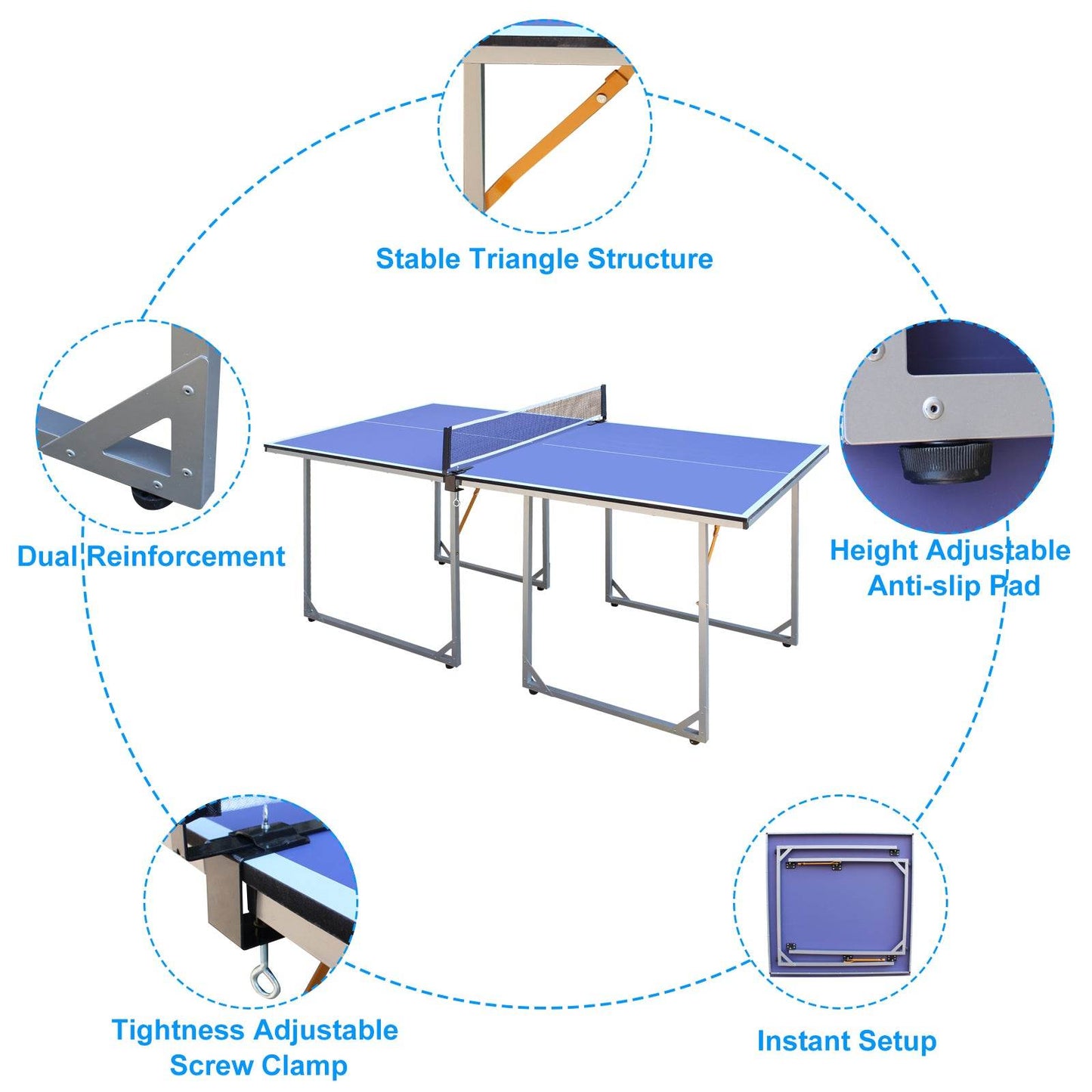 Stable Triangle Structure

Dual Reinforcement

Height Adjustable Anti-slip Pad

Tightness Adjustable Screw Clamp

Instant Setup