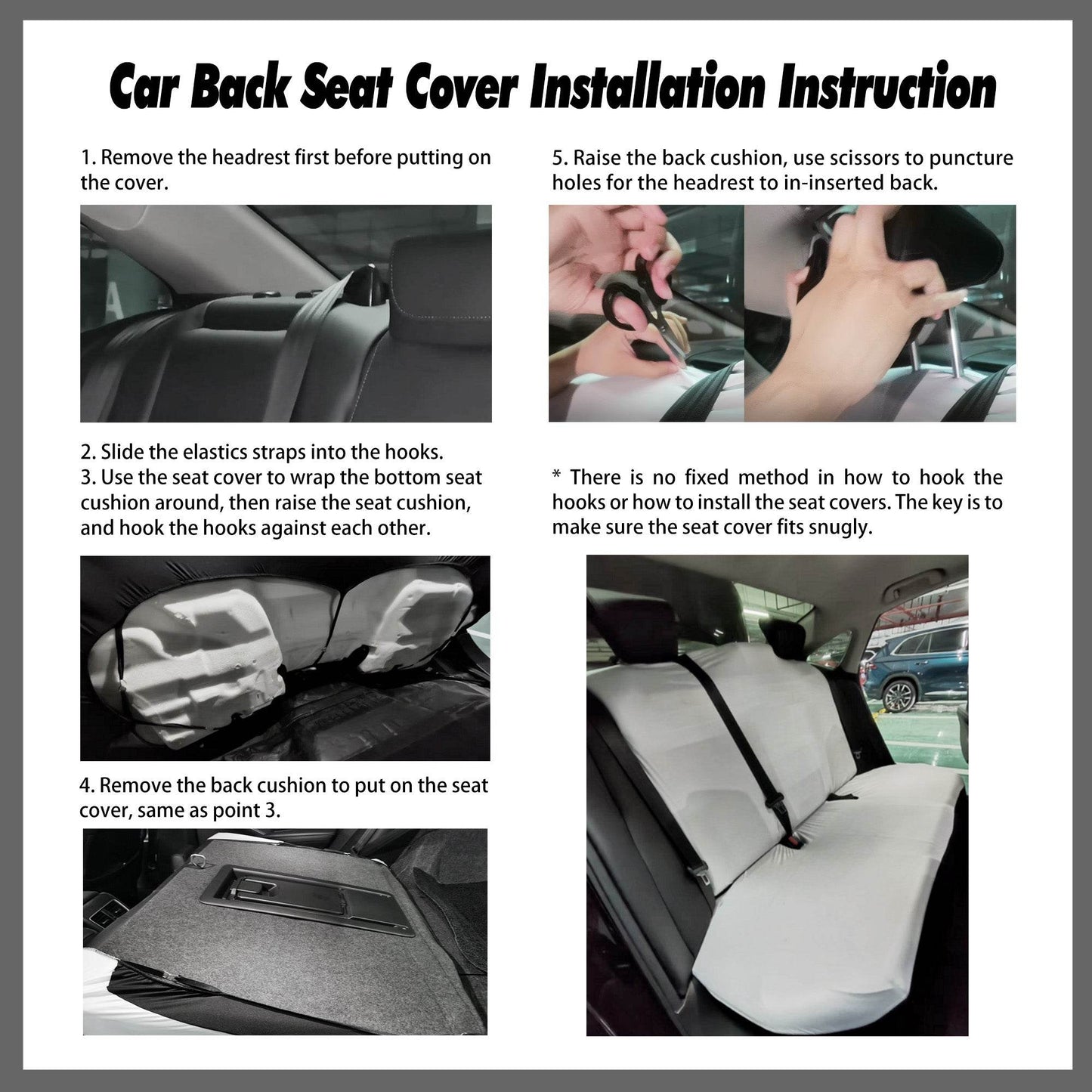 Car Back Seat Cover Installation Instruction

1. Remove the headrest first before putting on the cover.

2. Slide the elastics straps into the hooks.
3. Use the seat cover to wrap the bottom seat cushion around, then raise the seat cushion, and hook the hooks against each other.

4. Remove the back cushion to put on the seat cover, same as point 3.

5. Raise the back cushion, use scissors to puncture holes for the headrest to in-inserted back.

* There is no fixed method in how to hook the hooks or how to install the seat covers. The key is to make sure the seat cover fits snugly.