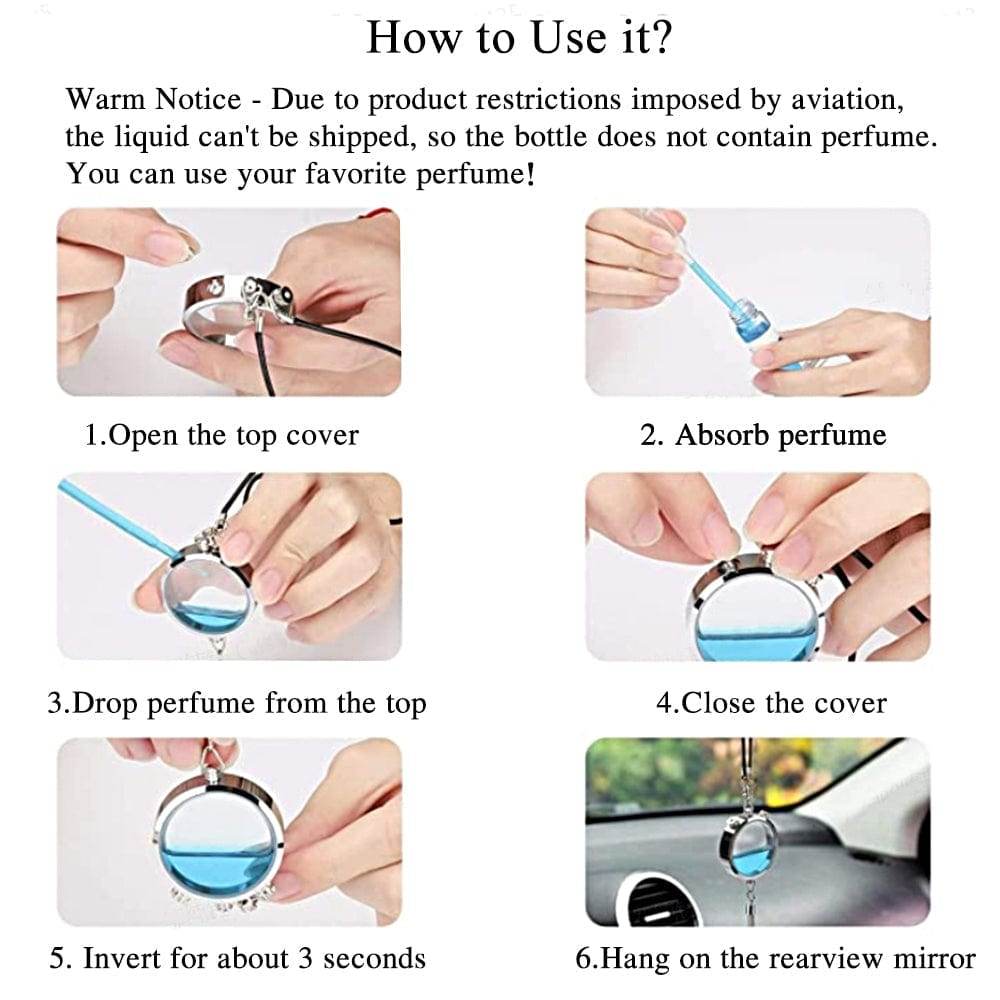 How to Use it?

Warm Notice - Due to product restrictions imposed by aviation, the liquid can't be shipped, so the bottle does not contain perfume. You can use your favorite perfume!

1.Open the top cover

2. Absorb perfume

3.Drop perfume from the top

4.Close the cover

5. Invert for about 3 seconds

6.Hang on the rearview mirror