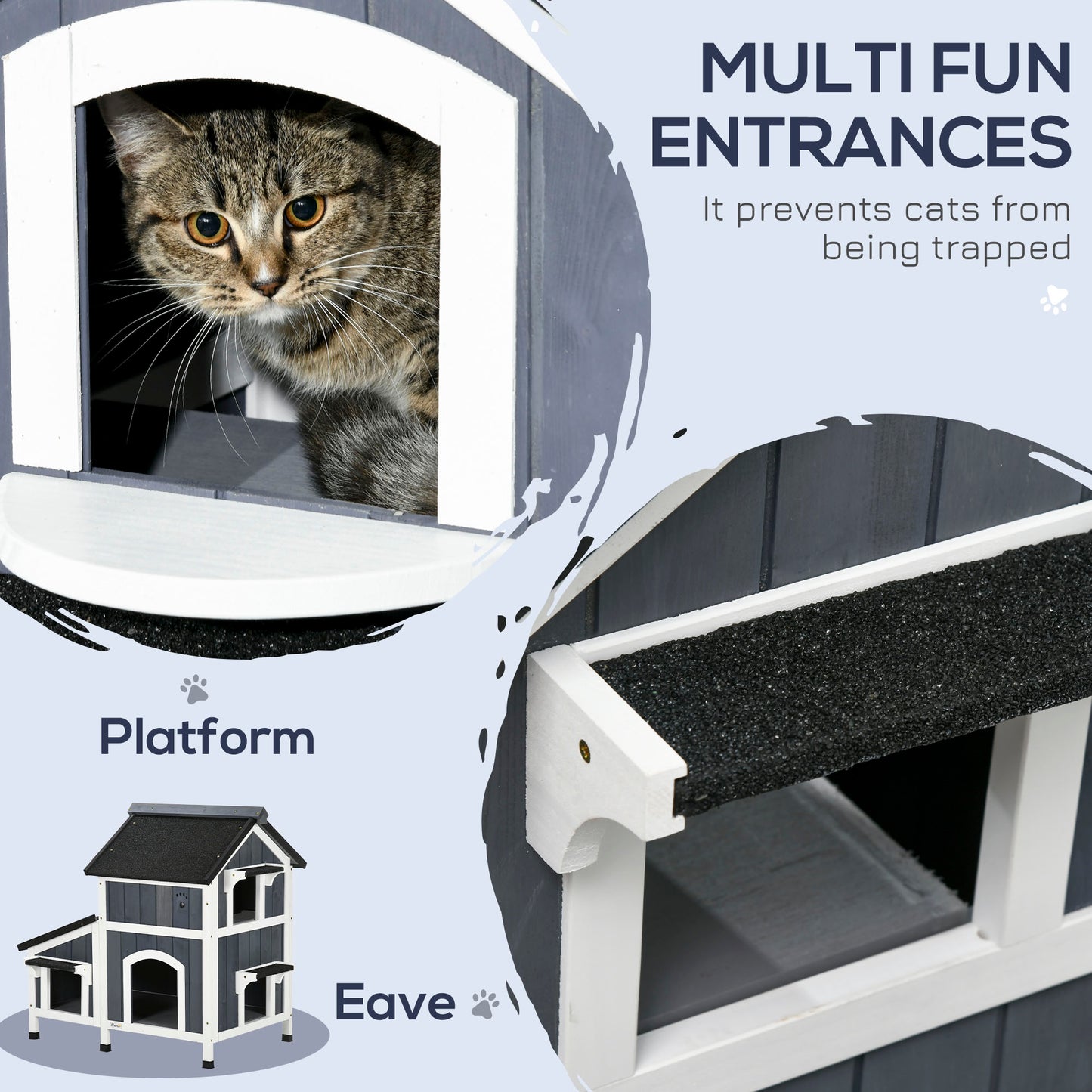 MULTI FUN ENTRANCES

It prevents cats from being trapped

Platform

Eave