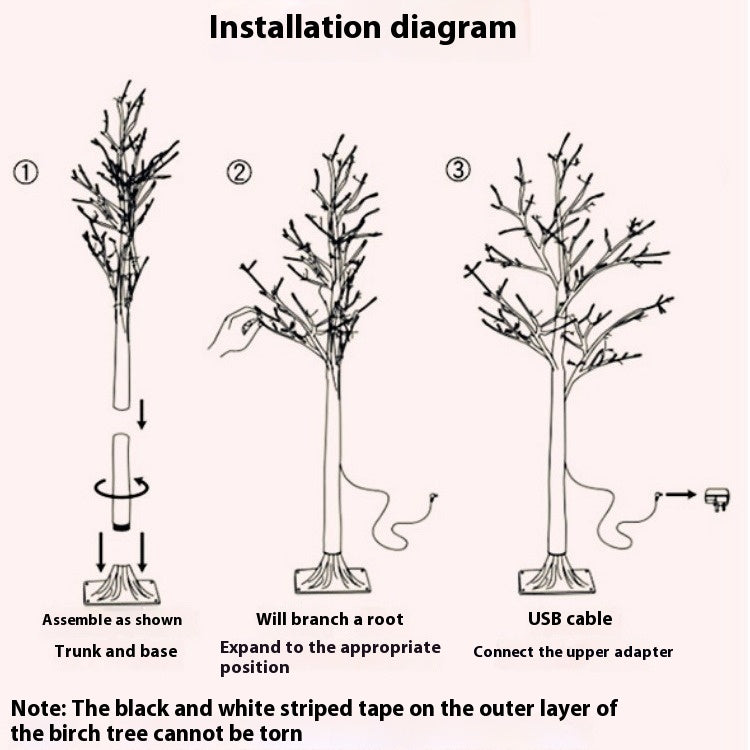 Installation diagram

①

②

③

Assemble as shown

Trunk and base

Will branch a root

Expand to the appropriate position

USB cable

Connect the upper adapter

Note: The black and white striped tape on the outer layer of the birch tree cannot be torn