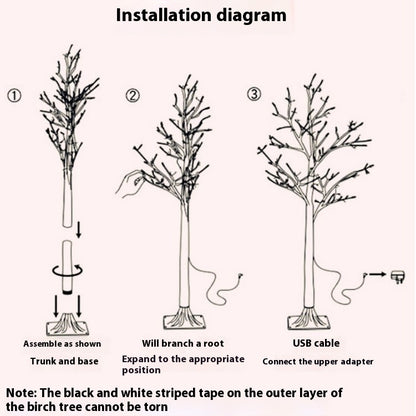 Installation diagram

①

②

③

Assemble as shown

Trunk and base

Will branch a root

Expand to the appropriate position

USB cable

Connect the upper adapter

Note: The black and white striped tape on the outer layer of the birch tree cannot be torn