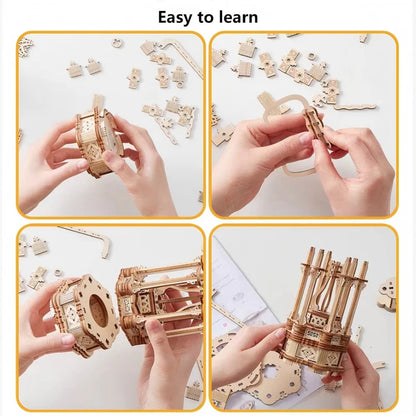 Easy to learn