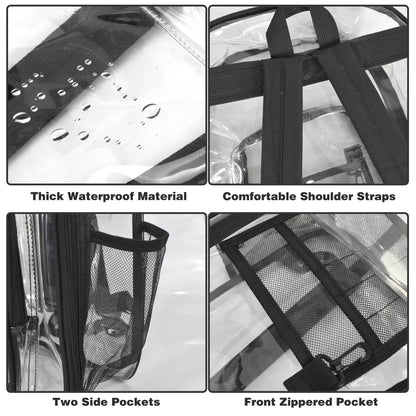 Thick Waterproof Material

Comfortable Shoulder Straps

Two Side Pockets

Front Zippered Pocket