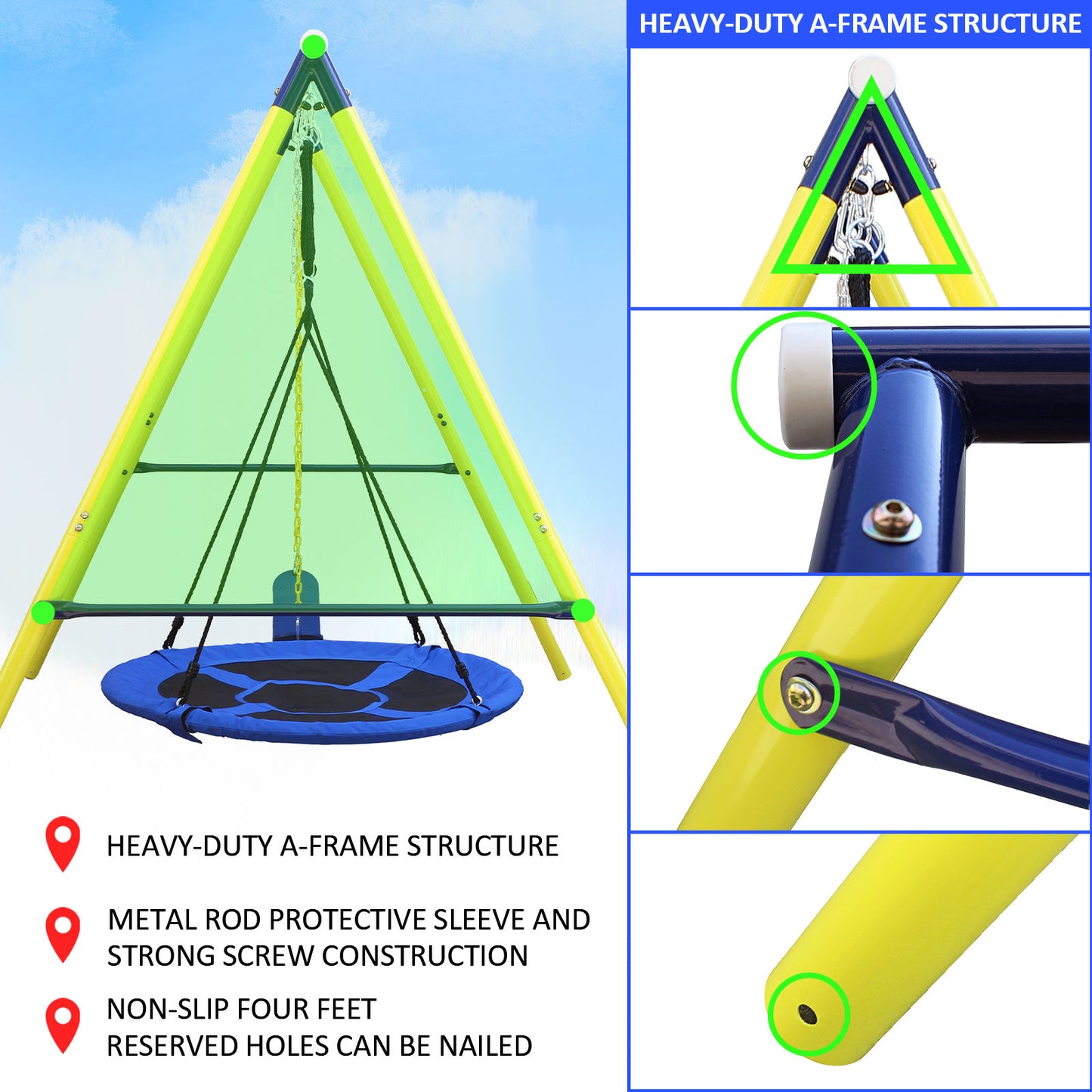 HEAVY-DUTY A-FRAME STRUCTURE

HEAVY-DUTY A-FRAME STRUCTURE

METAL ROD PROTECTIVE SLEEVE AND STRONG SCREW CONSTRUCTION

NON-SLIP FOUR FEET
RESERVED HOLES CAN BE NAILED